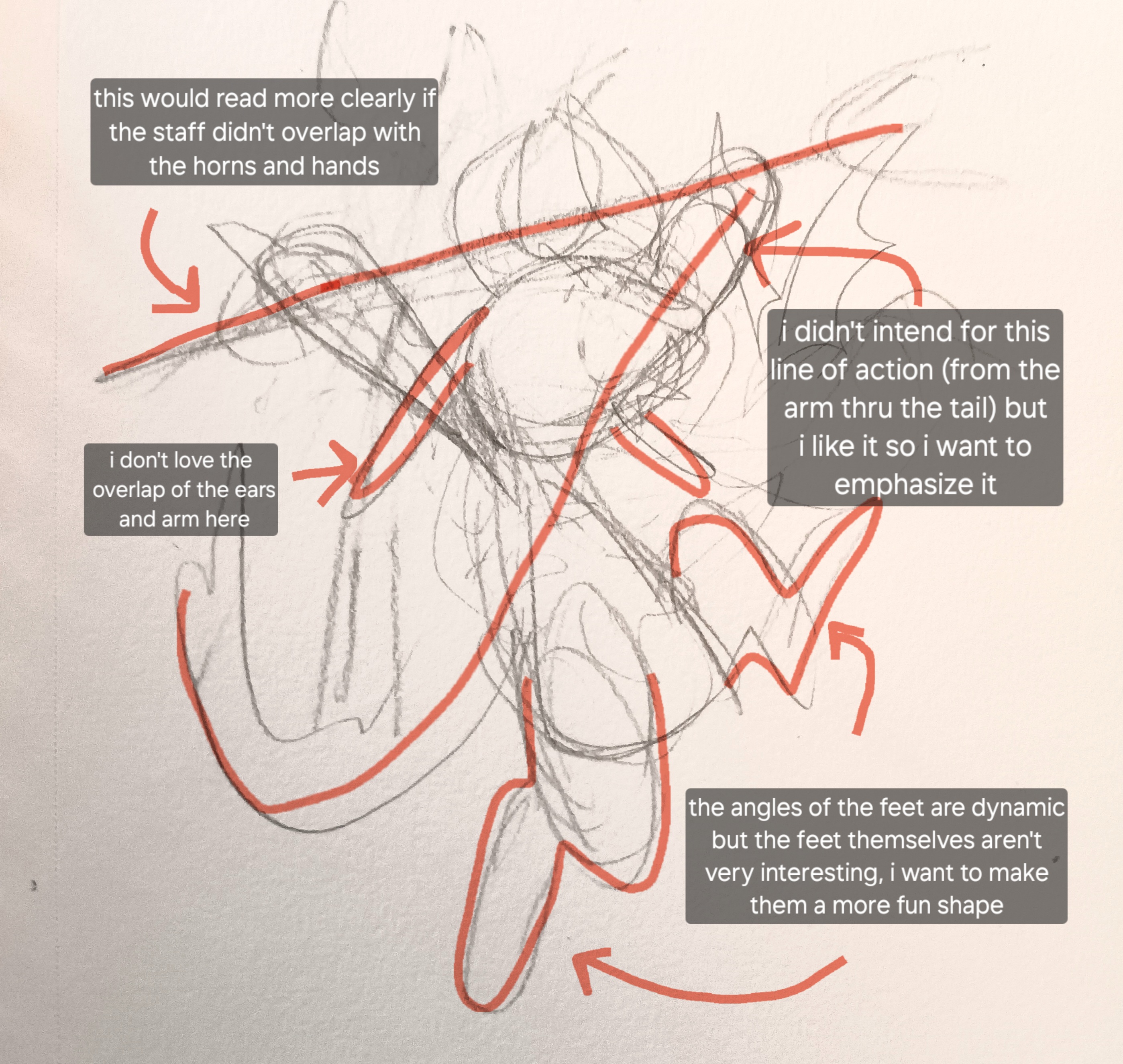 this would read more clearly if the staff didn't overlap with the horns and hands

i didn't intend for this line of action (from the arm thru the tail) but i like it so i want to emphasize it

i don't love the overlap of the ears and arm here

the angles of the feet are dynamic but the feet themselves aren't very interesting, i want to make them a more fun shape